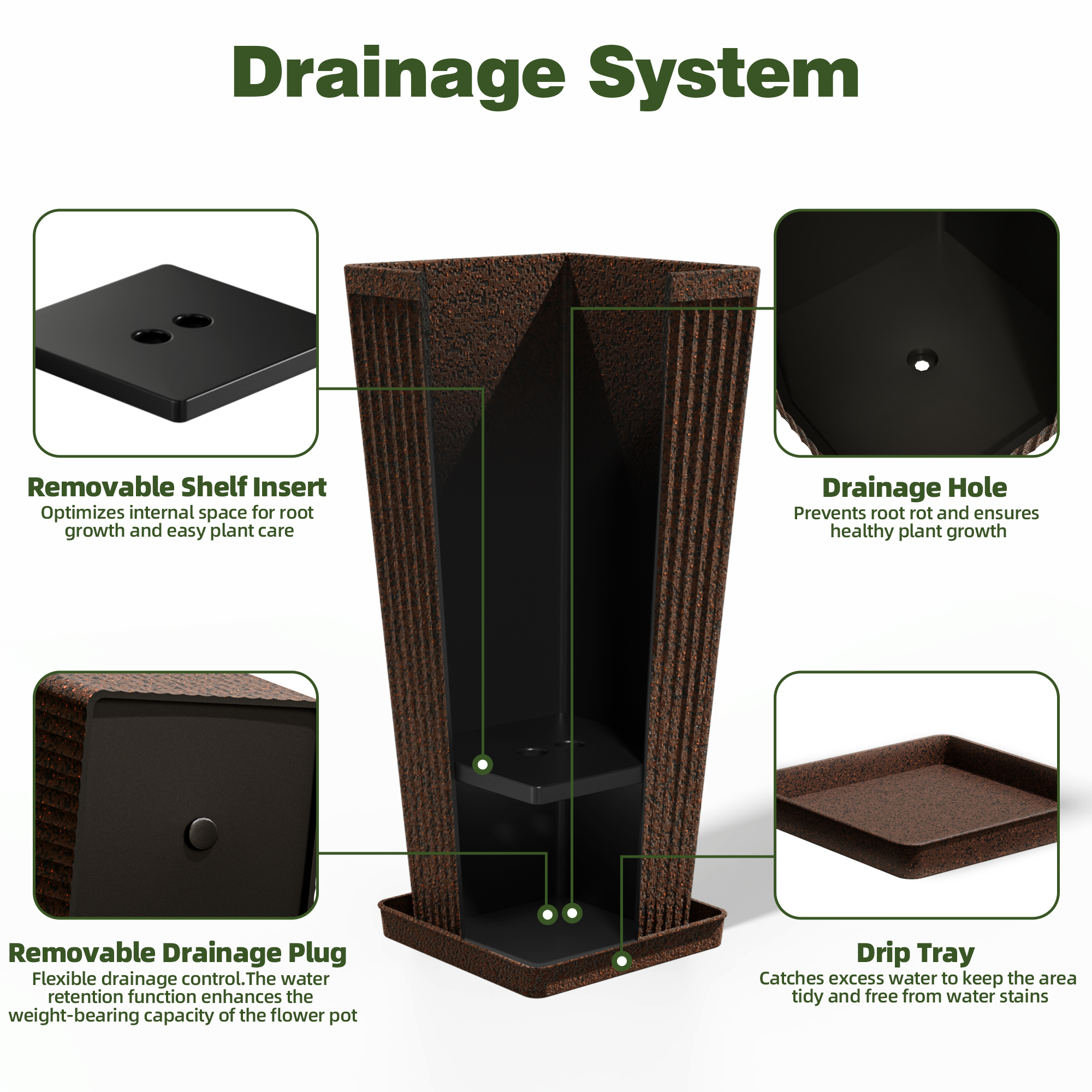 Drainage System

Removable Shelf Insert
Optimizes internal space for root growth and easy plant care

Drainage Hole
Prevents root rot and ensures healthy plant growth

Removable Drainage Plug
Flexible drainage control.The water retention function enhances the weight-bearing capacity of the flower pot

Drip Tray
Catches excess water to keep the area tidy and free from water stains