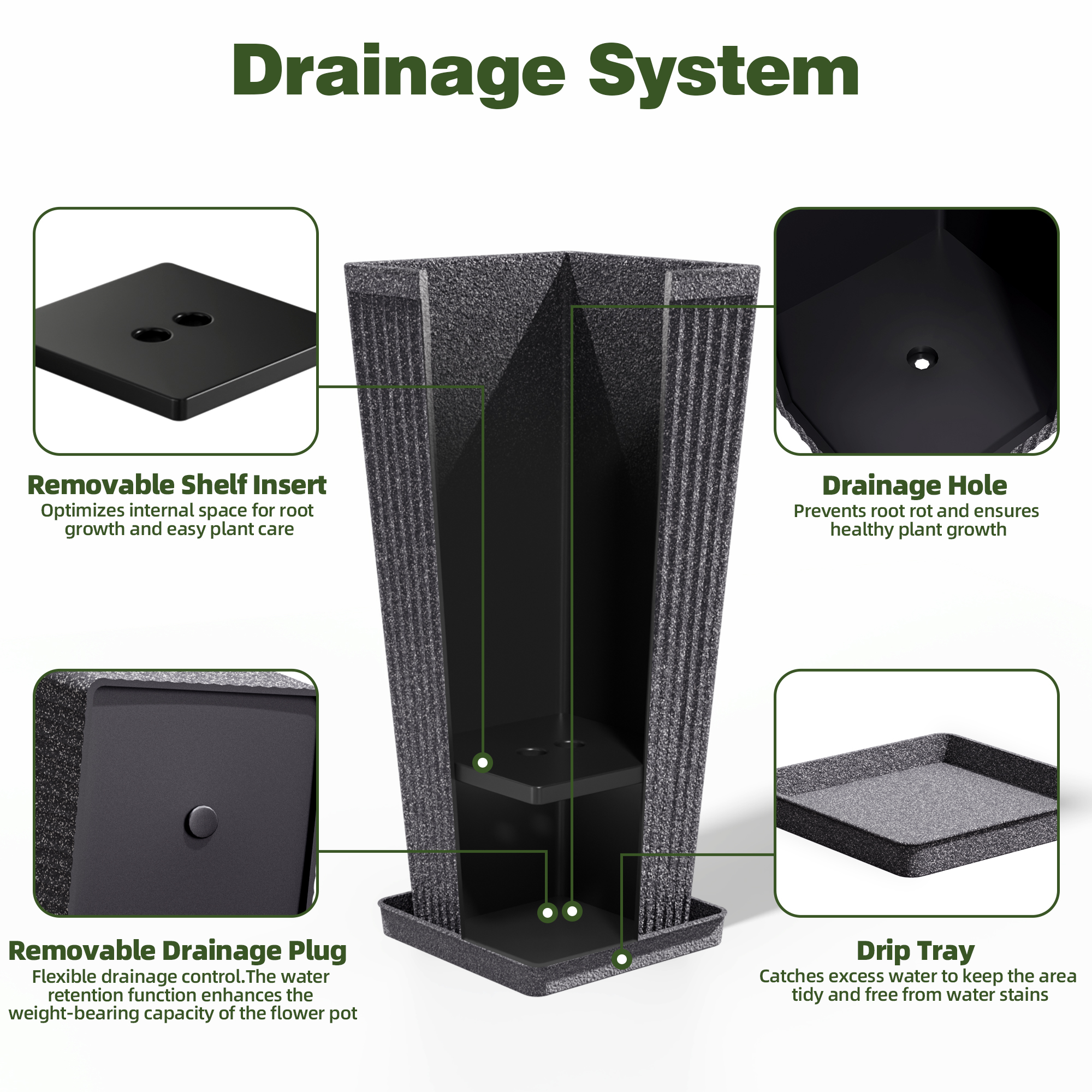 Drainage System

Removable Shelf Insert
Optimizes internal space for root growth and easy plant care

Drainage Hole
Prevents root rot and ensures healthy plant growth

Removable Drainage Plug
Flexible drainage control.The water retention function enhances the weight-bearing capacity of the flower pot

Drip Tray
Catches excess water to keep the area tidy and free from water stains