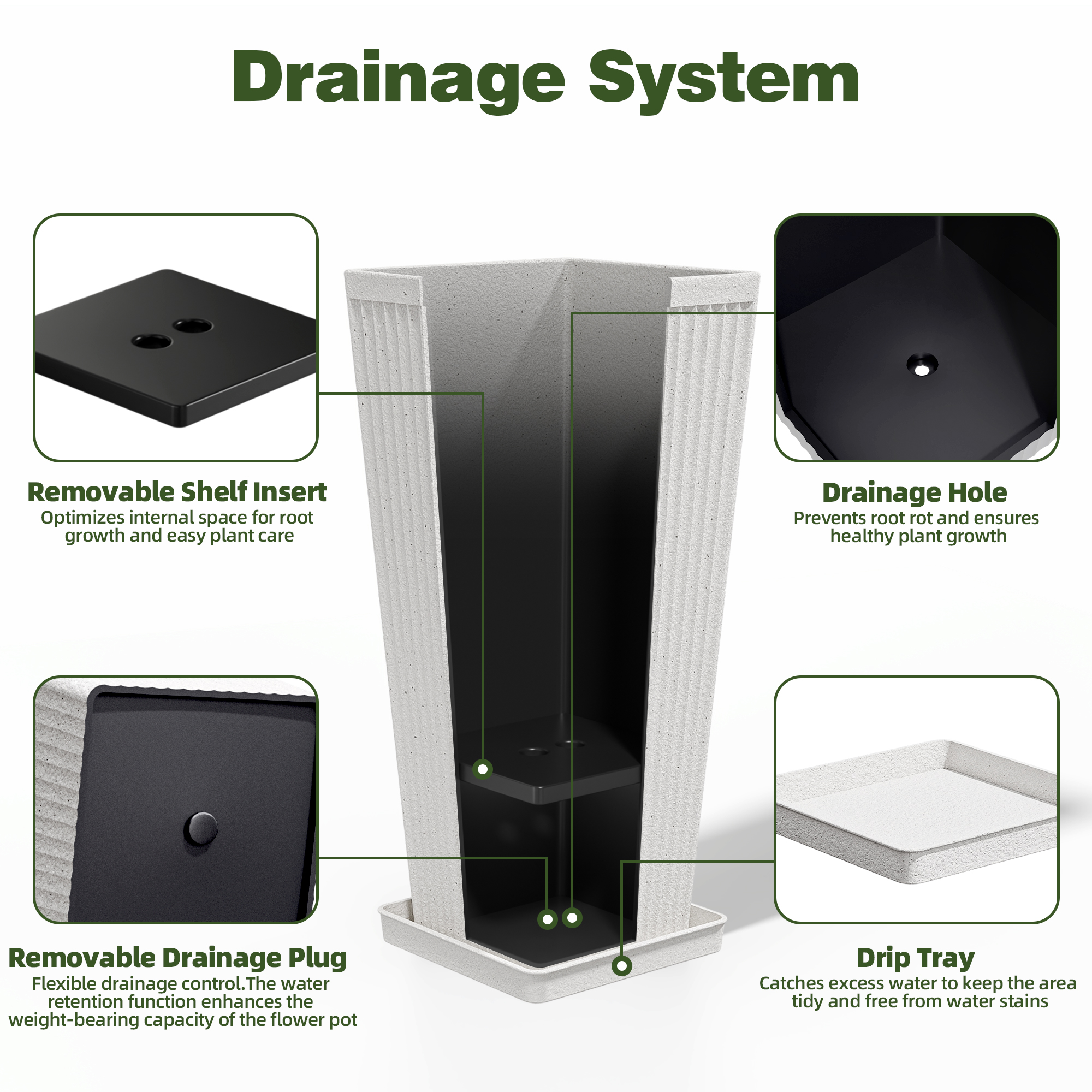 Drainage System

Removable Shelf Insert
Optimizes internal space for root growth and easy plant care

Drainage Hole
Prevents root rot and ensures healthy plant growth

Removable Drainage Plug
Flexible drainage control.The water retention function enhances the weight-bearing capacity of the flower pot

Drip Tray
Catches excess water to keep the area tidy and free from water stains