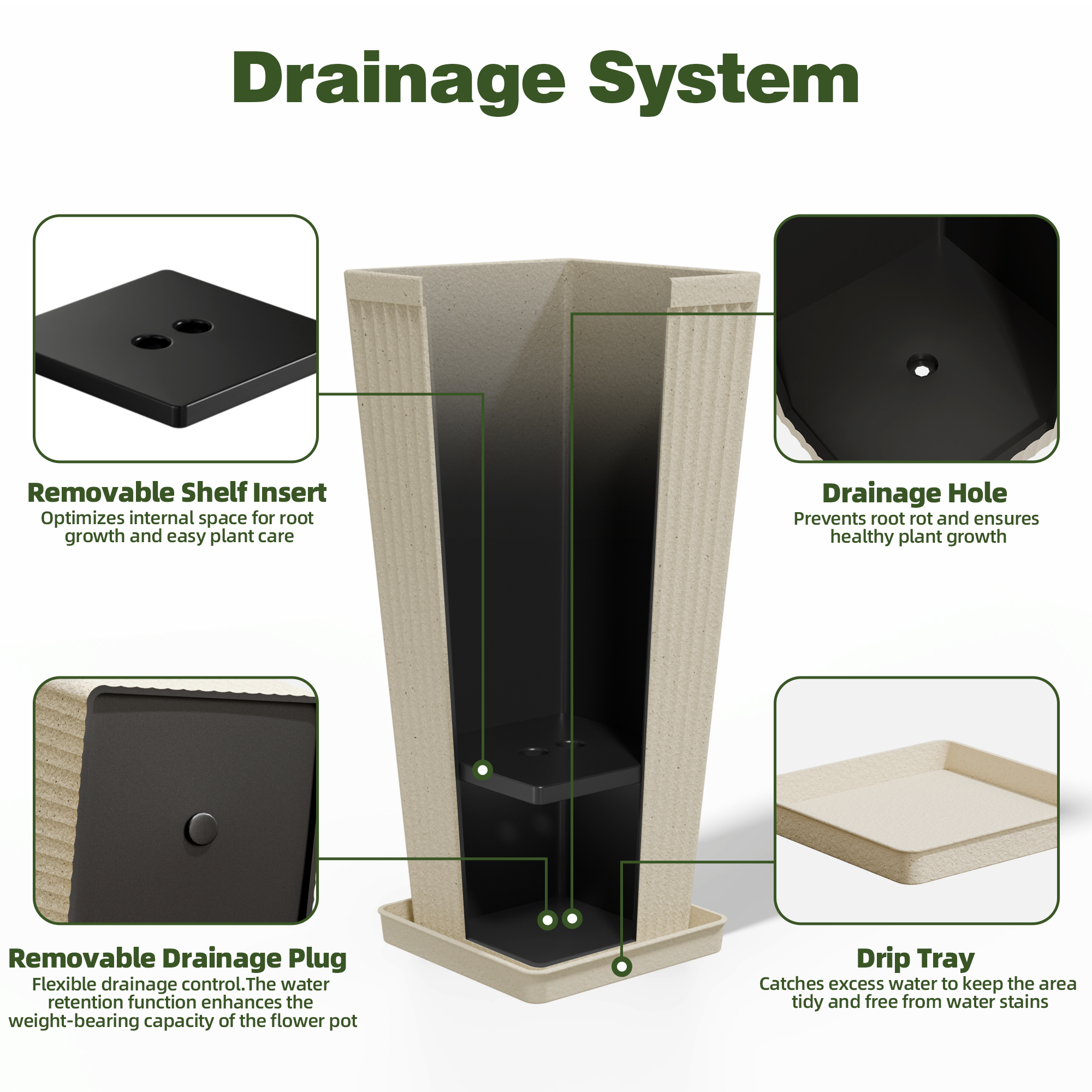 Drainage System

Removable Shelf Insert
Optimizes internal space for root growth and easy plant care

Drainage Hole
Prevents root rot and ensures healthy plant growth

Removable Drainage Plug
Flexible drainage control.The water retention function enhances the weight-bearing capacity of the flower pot

Drip Tray
Catches excess water to keep the area tidy and free from water stains